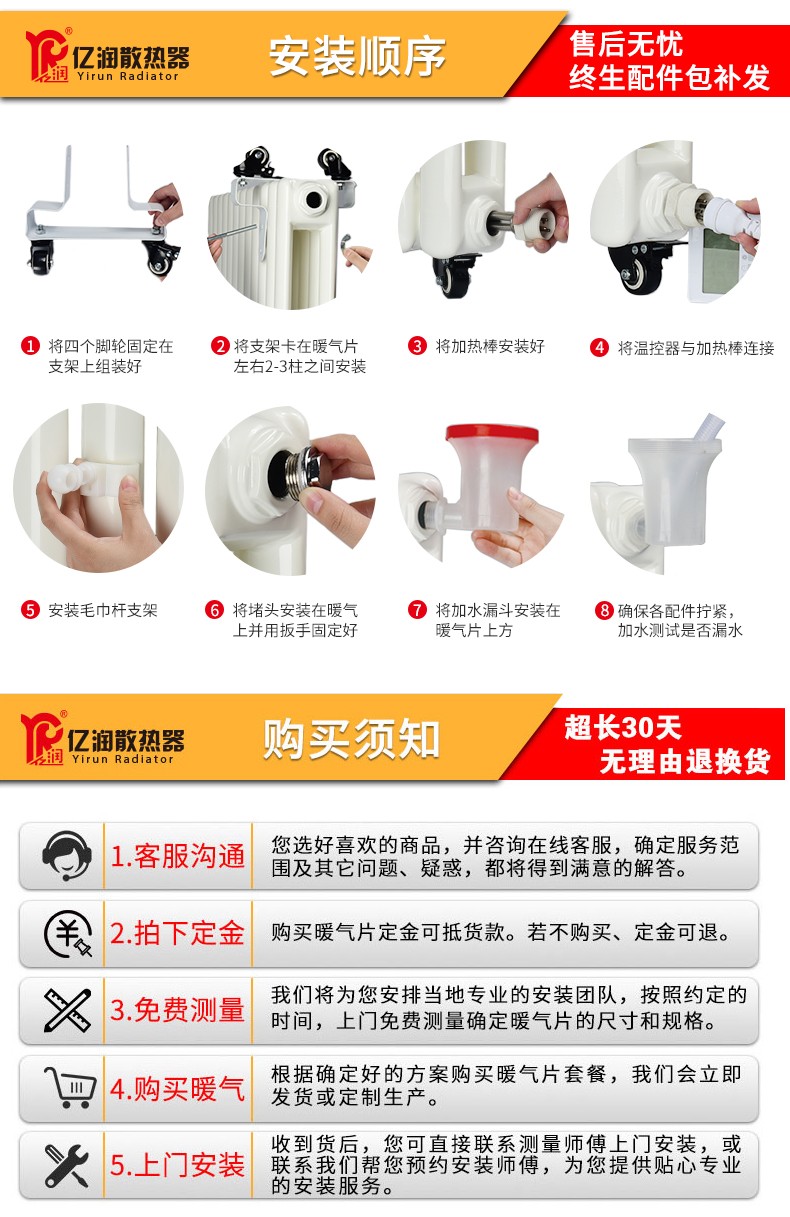 亿润散热器 Yirun Radiator
安装顺序
售后无忧
终生配件包补发

1 将四个脚轮固定在支架上组装好
2 将支架卡在暖气片左右2-3柱之间安装
3 将加热棒安装好
4 将温控器与加热棒连接

5 安装毛巾杆支架
6 将堵头安装在暖气上并用扳手固定好
7 将加水漏斗安装在暖气片上方
8 确保各配件拧紧，加水测试是否漏水

亿润散热器 Yirun Radiator
购买须知
超长30天
无理由退换货

1.客服沟通 您选好喜欢的商品，并咨询在线客服，确定服务范围及其它问题、疑惑，都将得到满意的解答。

2.拍下定金 购买暖气片定金可抵货款。若不购买、定金可退。

3.免费测量 我们将为您安排当地专业的安装团队，按照约定的时间，上门免费测量确定暖气片的尺寸和规格。

4.购买暖气 根据确定好的方案购买暖气片套餐，我们会立即发货或定制生产。

5.上门安装 收到货后，您可直接联系测量师傅上门安装，或联系我们帮您预约安装师傅，为您提供贴心专业的安装服务。